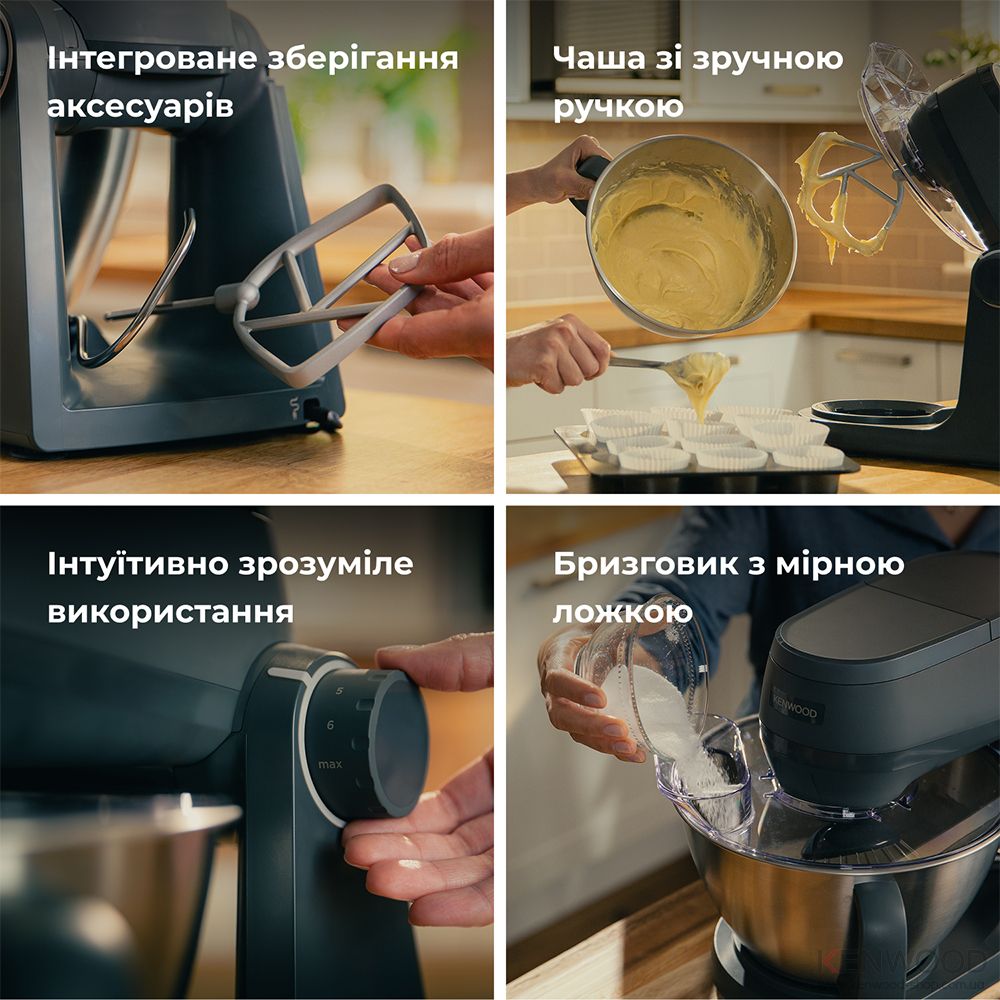 Інтегроване зберігання аксесуарів

Чаша зі зручною ручкою

Інтуїтивно зрозуміле використання

5
6
max

Бризговик з мірною ложкою

KENWOOD

KENWOOD